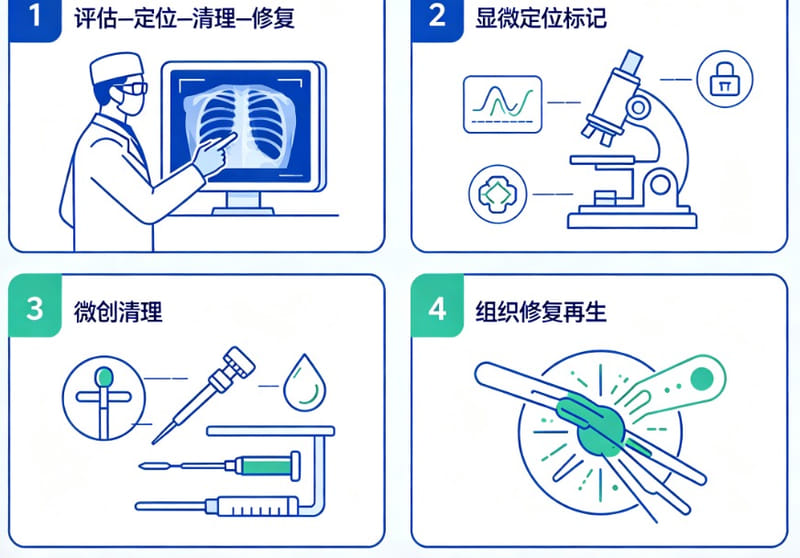 1 评估–定位–清理–修复

2 显微定位标记

3 微创清理

4 组织修复再生