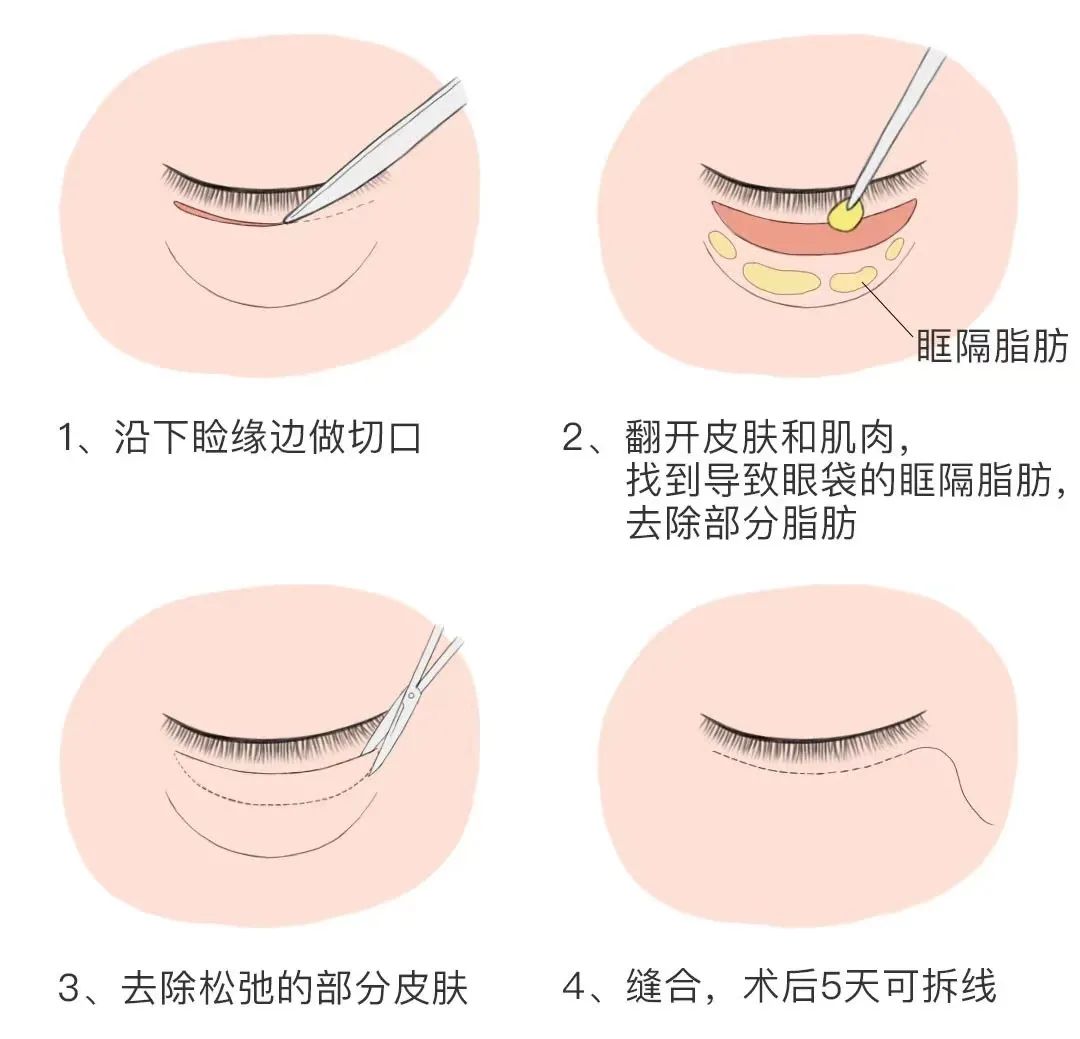 眶隔脂肪

1、沿下睑缘边做切口

2、翻开皮肤和肌肉，找到导致眼袋的眶隔脂肪，去除部分脂肪

3、去除松弛的部分皮肤

4、缝合，术后5天可拆线