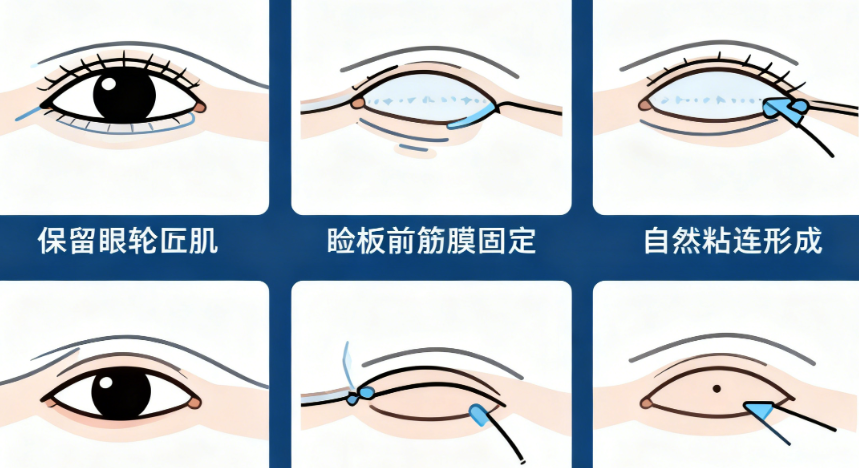 保留眼轮匝肌

睑板前筋膜固定

自然粘连形成