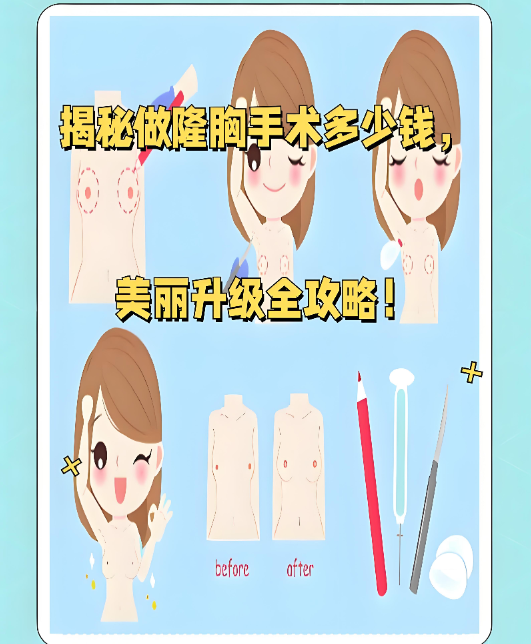 揭秘做隆胸手术多少钱，

美丽升级全攻略！

before

after